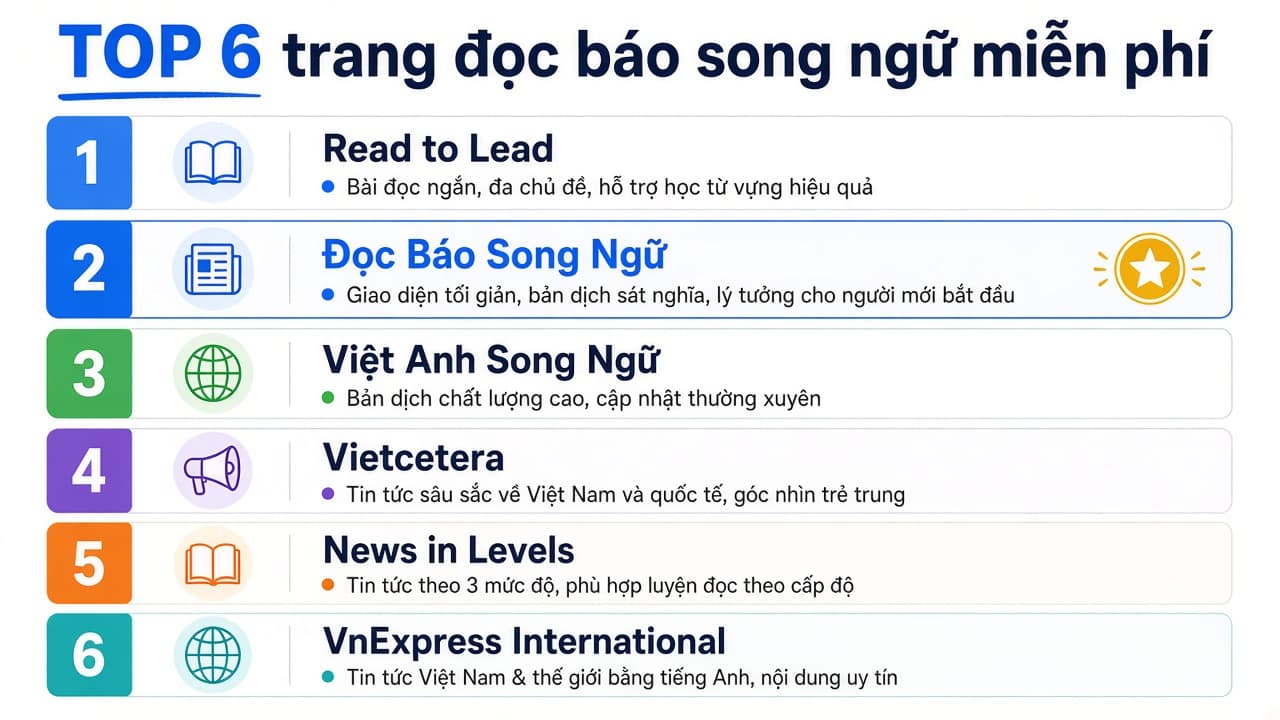 TOP 6 trang đọc báo song ngữ miễn phí

1

Read to Lead

• Bài đọc ngắn, đa chủ đề, hỗ trợ học từ vựng hiệu quả

2

Đọc Báo Song Ngữ

• Giao diện tối giản, bản dịch sát nghĩa, lý tưởng cho người mới bắt đầu

3

Việt Anh Song Ngữ

• Bản dịch chất lượng cao, cập nhật thường xuyên

4

Vietcetera

• Tin tức sâu sắc về Việt Nam và quốc tế, góc nhìn trẻ trung

5

News in Levels

• Tin tức theo 3 mức độ, phù hợp luyện đọc theo cấp độ

6

VnExpress International

• Tin tức Việt Nam & thế giới bằng tiếng Anh, nội dung uy tín